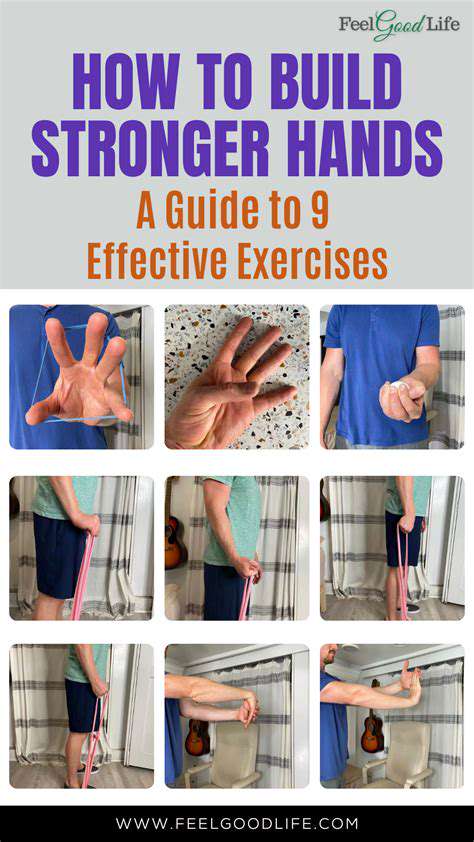 Feel Good Life

HOW TO BUILD STRONGER HANDS

A Guide to 9 Effective Exercises

WWW.FEELGOODLIFE.COM